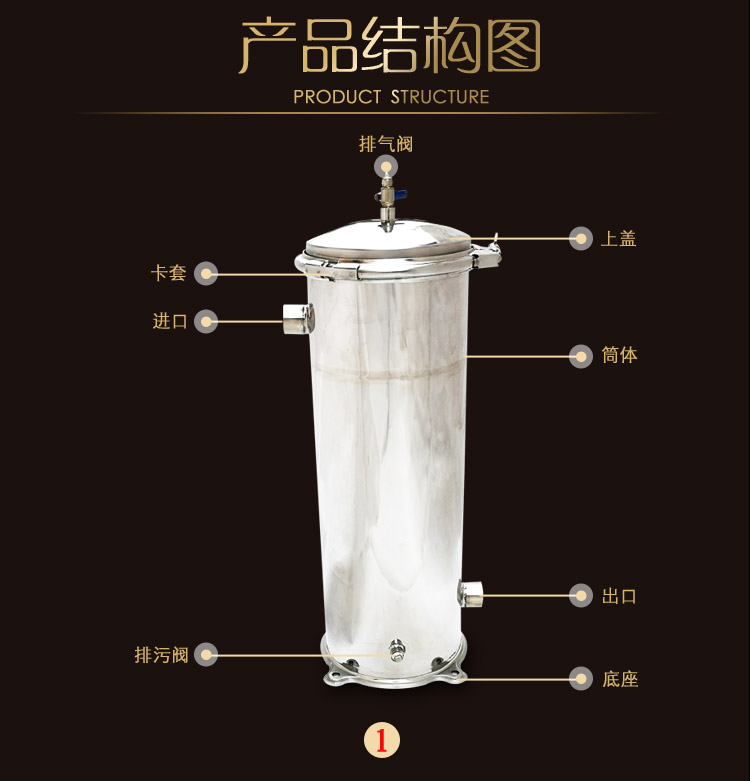 产品结构图
PRODUCT STRUCTURE

排气阀

上盖

卡套

进口

筒体

出口

排污阀

底座

1